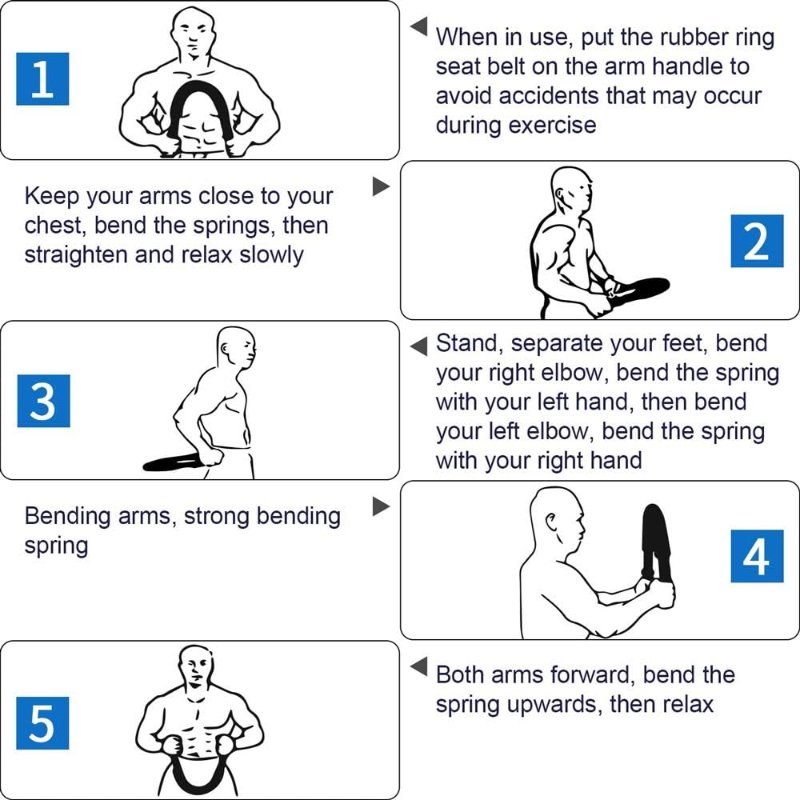 1

When in use, put the rubber ring seat belt on the arm handle to avoid accidents that may occur during exercise

Keep your arms close to your chest, bend the springs, then straighten and relax slowly

2

3

Stand, separate your feet, bend your right elbow, bend the spring with your left hand, then bend your left elbow, bend the spring with your right hand

Bending arms, strong bending spring

4

5

Both arms forward, bend the spring upwards, then relax